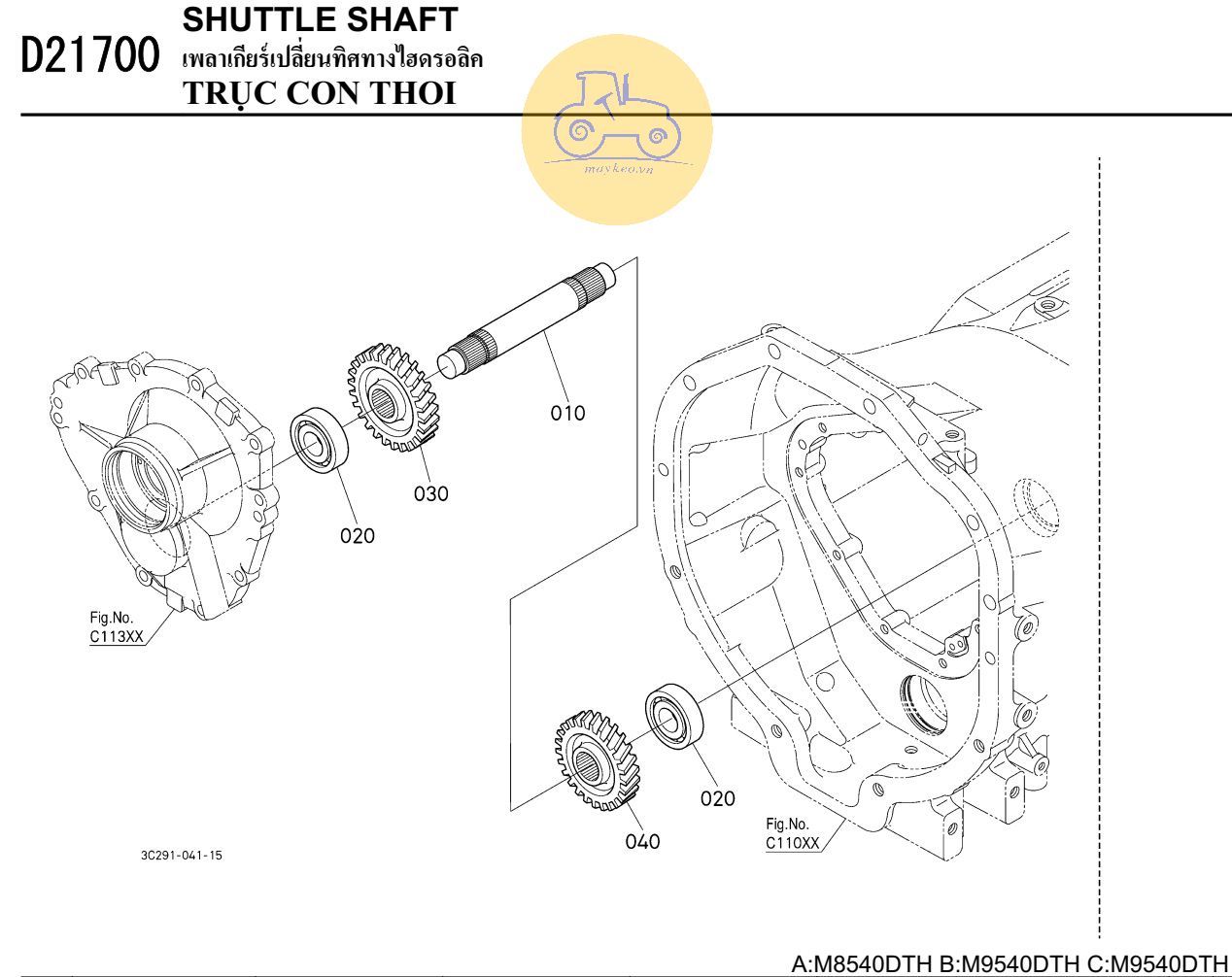 D21700

SHUTTLE SHAFT
เพลาเกียร์เปลี่ยนทิศทางไฮดรอลิค
TRỤC CON THOI

maykeo.vn

010

030

020

Fig.No.
C113XX

020

040

Fig.No.
C110XX

3C291-041-15

A:M8540DTH B:M9540DTH C:M9540DTH